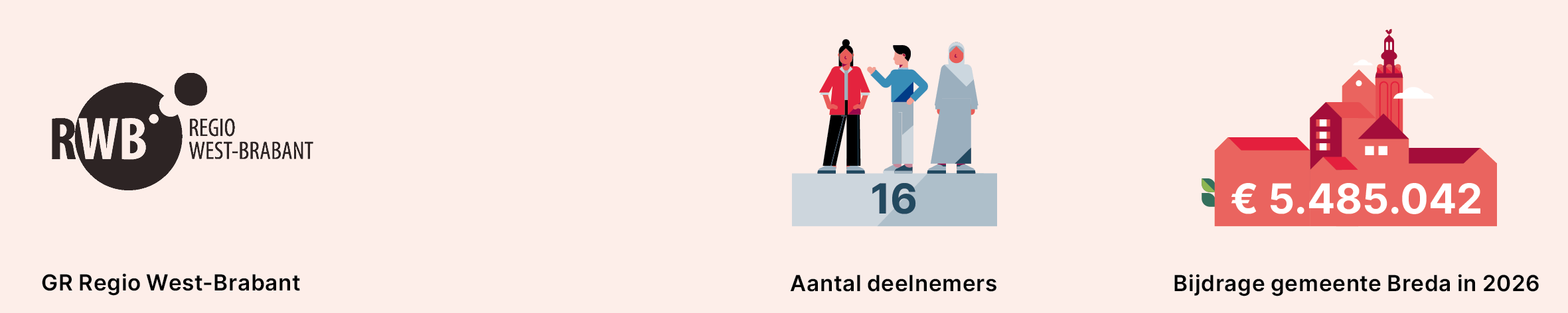 RWB REGIO WEST-BRABANT

GR Regio West-Brabant

16

Aantal deelnemers

€ 5.485.042

Bijdrage gemeente Breda in 2026